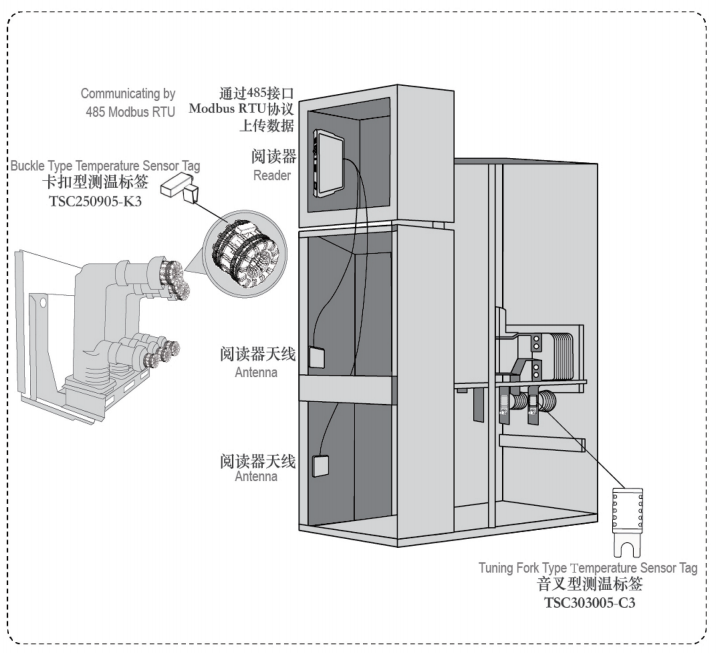 Communicating by
485 Modbus RTU

通过485接口
Modbus RTU协议
上传数据

阅读器
Reader

Buckle Type Temperature Sensor Tag
卡扣型测温标签
TSC250905-K3

阅读器天线
Antenna

阅读器天线
Antenna

Tuning Fork Type Temperature Sensor Tag
音叉型测温标签
TSC303005-C3